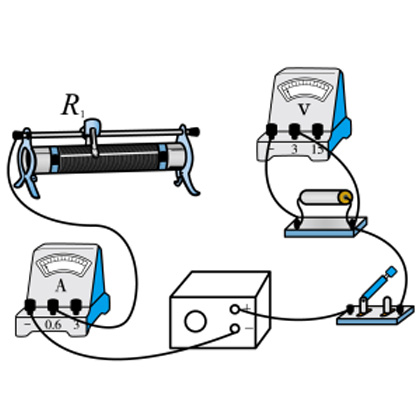 $R_1$

V

− 3 15

A

− 0.6 3

+

−